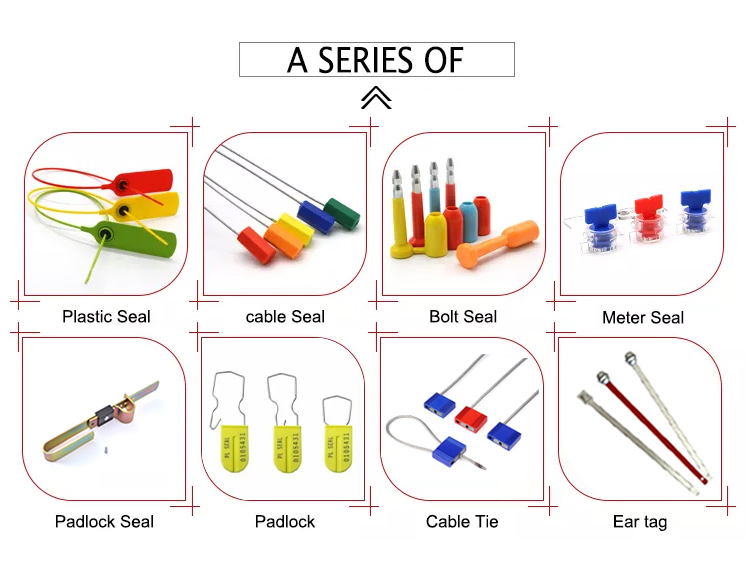 A SERIES OF

Plastic Seal

cable Seal

Bolt Seal

Meter Seal

PL SEAL 0105431

PL SEAL 0105431

PL SEAL 0105431

Padlock Seal

Padlock

Cable Tie

Ear tag